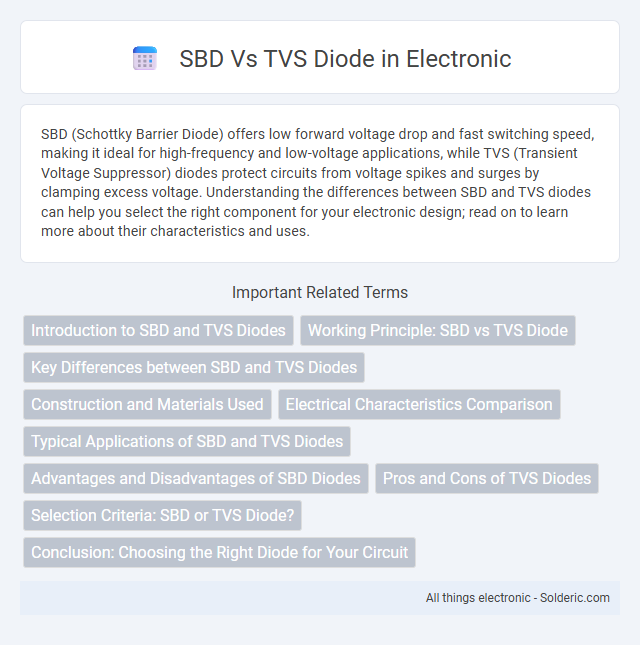 SBD Vs TVS Diode in Electronic

SBD (Schottky Barrier Diode) offers low forward voltage drop and fast switching speed, making it ideal for high-frequency and low-voltage applications, while TVS (Transient Voltage Suppressor) diodes protect circuits from voltage spikes and surges by clamping excess voltage. Understanding the differences between SBD and TVS diodes can help you select the right component for your electronic design; read on to learn more about their characteristics and uses.

Important Related Terms

Introduction to SBD and TVS Diodes

Working Principle: SBD vs TVS Diode

Key Differences between SBD and TVS Diodes

Construction and Materials Used

Electrical Characteristics Comparison

Typical Applications of SBD and TVS Diodes

Advantages and Disadvantages of SBD Diodes

Pros and Cons of TVS Diodes

Selection Criteria: SBD or TVS Diode?

Conclusion: Choosing the Right Diode for Your Circuit

All things electronic - Solderic.com