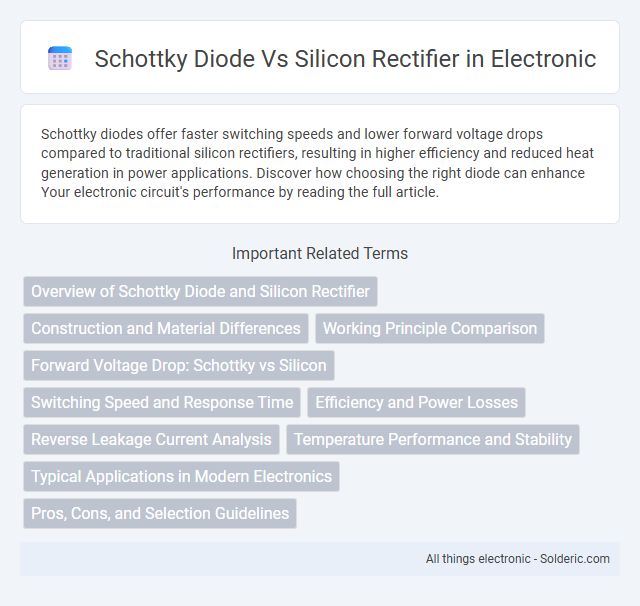 Schottky Diode Vs Silicon Rectifier in Electronic

Schottky diodes offer faster switching speeds and lower forward voltage drops compared to traditional silicon rectifiers, resulting in higher efficiency and reduced heat generation in power applications. Discover how choosing the right diode can enhance Your electronic circuit's performance by reading the full article.

Important Related Terms

Overview of Schottky Diode and Silicon Rectifier

Construction and Material Differences

Working Principle Comparison

Forward Voltage Drop: Schottky vs Silicon

Switching Speed and Response Time

Efficiency and Power Losses

Reverse Leakage Current Analysis

Temperature Performance and Stability

Typical Applications in Modern Electronics

Pros, Cons, and Selection Guidelines

All things electronic - Solderic.com