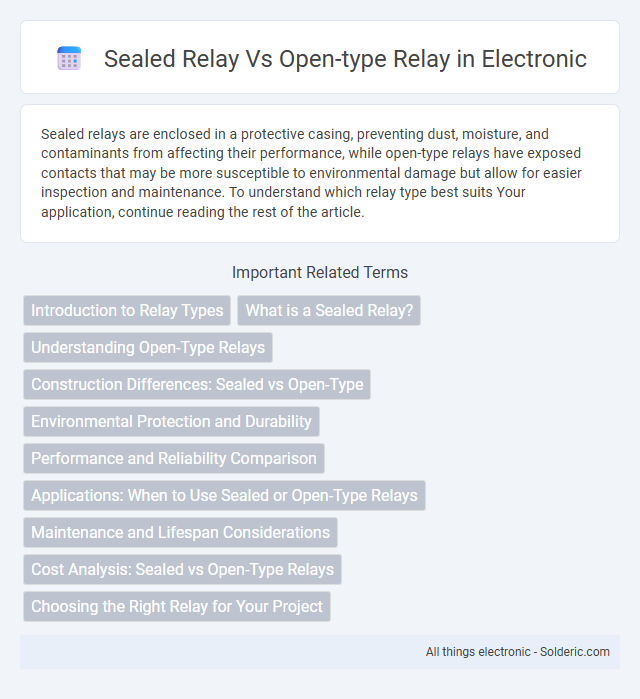 Sealed Relay Vs Open-type Relay in Electronic

Sealed relays are enclosed in a protective casing, preventing dust, moisture, and contaminants from affecting their performance, while open-type relays have exposed contacts that may be more susceptible to environmental damage but allow for easier inspection and maintenance. To understand which relay type best suits Your application, continue reading the rest of the article.

Important Related Terms

Introduction to Relay Types

What is a Sealed Relay?

Understanding Open-Type Relays

Construction Differences: Sealed vs Open-Type

Environmental Protection and Durability

Performance and Reliability Comparison

Applications: When to Use Sealed or Open-Type Relays

Maintenance and Lifespan Considerations

Cost Analysis: Sealed vs Open-Type Relays

Choosing the Right Relay for Your Project

All things electronic - Solderic.com