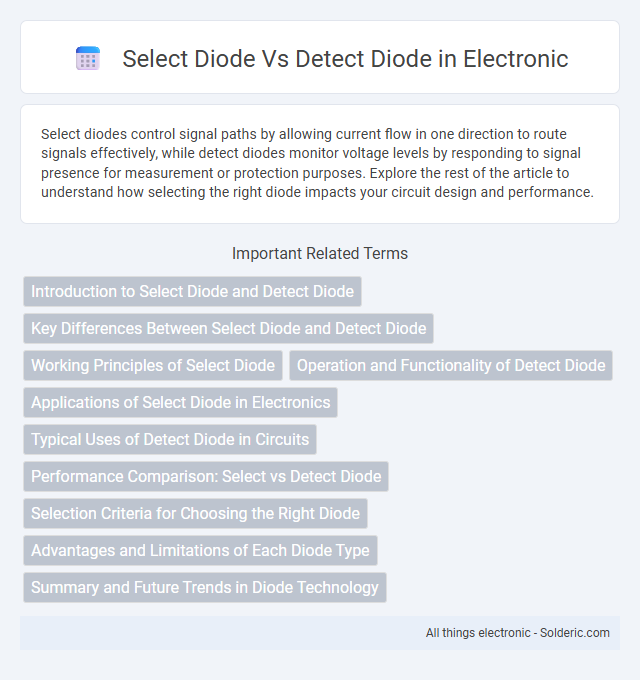 Select Diode Vs Detect Diode in Electronic

Select diodes control signal paths by allowing current flow in one direction to route signals effectively, while detect diodes monitor voltage levels by responding to signal presence for measurement or protection purposes. Explore the rest of the article to understand how selecting the right diode impacts your circuit design and performance.

Important Related Terms

Introduction to Select Diode and Detect Diode

Key Differences Between Select Diode and Detect Diode

Working Principles of Select Diode

Operation and Functionality of Detect Diode

Applications of Select Diode in Electronics

Typical Uses of Detect Diode in Circuits

Performance Comparison: Select vs Detect Diode

Selection Criteria for Choosing the Right Diode

Advantages and Limitations of Each Diode Type

Summary and Future Trends in Diode Technology

All things electronic - Solderic.com