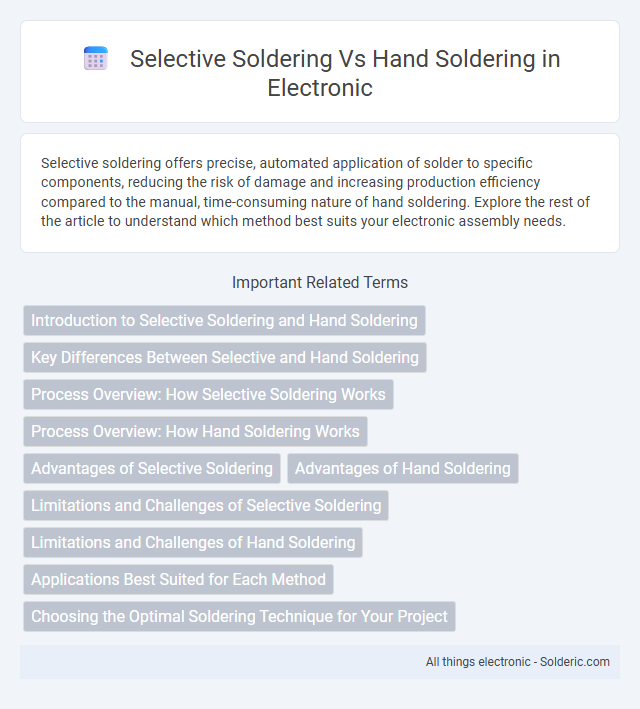 Selective Soldering Vs Hand Soldering in Electronic

Selective soldering offers precise, automated application of solder to specific components, reducing the risk of damage and increasing production efficiency compared to the manual, time-consuming nature of hand soldering. Explore the rest of the article to understand which method best suits your electronic assembly needs.

Important Related Terms

Introduction to Selective Soldering and Hand Soldering

Key Differences Between Selective and Hand Soldering

Process Overview: How Selective Soldering Works

Process Overview: How Hand Soldering Works

Advantages of Selective Soldering

Advantages of Hand Soldering

Limitations and Challenges of Selective Soldering

Limitations and Challenges of Hand Soldering

Applications Best Suited for Each Method

Choosing the Optimal Soldering Technique for Your Project

All things electronic - Solderic.com