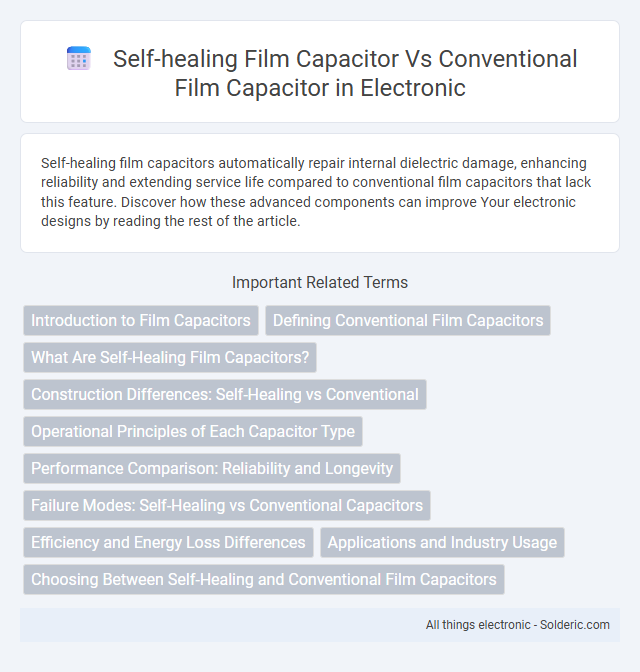 Self-healing Film Capacitor Vs Conventional Film Capacitor in Electronic

Self-healing film capacitors automatically repair internal dielectric damage, enhancing reliability and extending service life compared to conventional film capacitors that lack this feature. Discover how these advanced components can improve Your electronic designs by reading the rest of the article.

Important Related Terms

Introduction to Film Capacitors

Defining Conventional Film Capacitors

What Are Self-Healing Film Capacitors?

Construction Differences: Self-Healing vs Conventional

Operational Principles of Each Capacitor Type

Performance Comparison: Reliability and Longevity

Failure Modes: Self-Healing vs Conventional Capacitors

Efficiency and Energy Loss Differences

Applications and Industry Usage

Choosing Between Self-Healing and Conventional Film Capacitors

All things electronic - Solderic.com