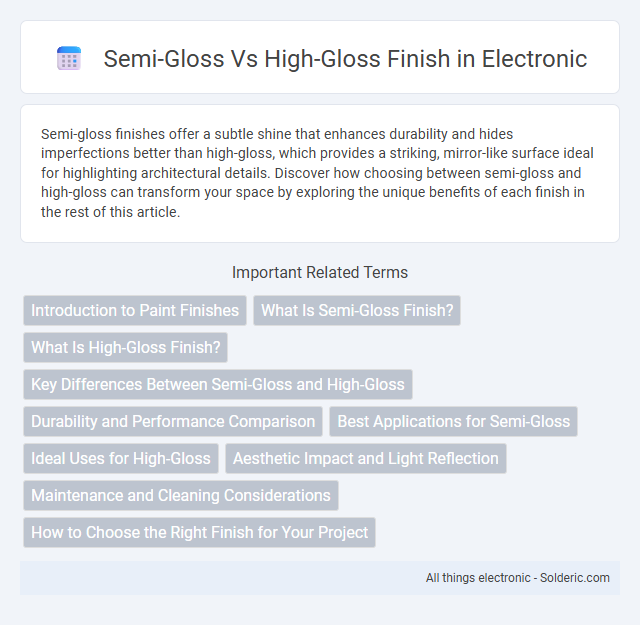 Semi-Gloss Vs High-Gloss Finish in Electronic

Semi-gloss finishes offer a subtle shine that enhances durability and hides imperfections better than high-gloss, which provides a striking, mirror-like surface ideal for highlighting architectural details. Discover how choosing between semi-gloss and high-gloss can transform your space by exploring the unique benefits of each finish in the rest of this article.

Important Related Terms

Introduction to Paint Finishes

What Is Semi-Gloss Finish?

What Is High-Gloss Finish?

Key Differences Between Semi-Gloss and High-Gloss

Durability and Performance Comparison

Best Applications for Semi-Gloss

Ideal Uses for High-Gloss

Aesthetic Impact and Light Reflection

Maintenance and Cleaning Considerations

How to Choose the Right Finish for Your Project

All things electronic - Solderic.com