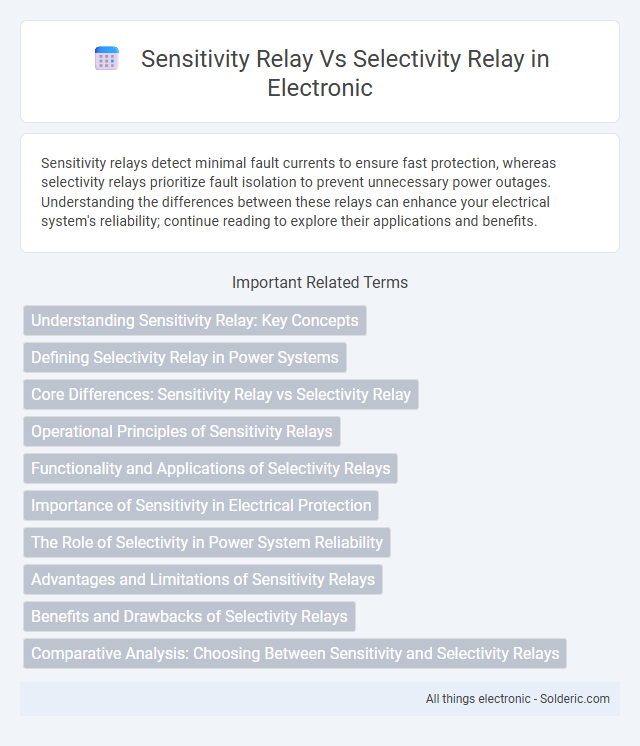 Sensitivity Relay Vs Selectivity Relay in Electronic

Sensitivity relays detect minimal fault currents to ensure fast protection, whereas selectivity relays prioritize fault isolation to prevent unnecessary power outages. Understanding the differences between these relays can enhance your electrical system's reliability; continue reading to explore their applications and benefits.

Important Related Terms

Understanding Sensitivity Relay: Key Concepts

Defining Selectivity Relay in Power Systems

Core Differences: Sensitivity Relay vs Selectivity Relay

Operational Principles of Sensitivity Relays

Functionality and Applications of Selectivity Relays

Importance of Sensitivity in Electrical Protection

The Role of Selectivity in Power System Reliability

Advantages and Limitations of Sensitivity Relays

Benefits and Drawbacks of Selectivity Relays

Comparative Analysis: Choosing Between Sensitivity and Selectivity Relays

All things electronic - Solderic.com