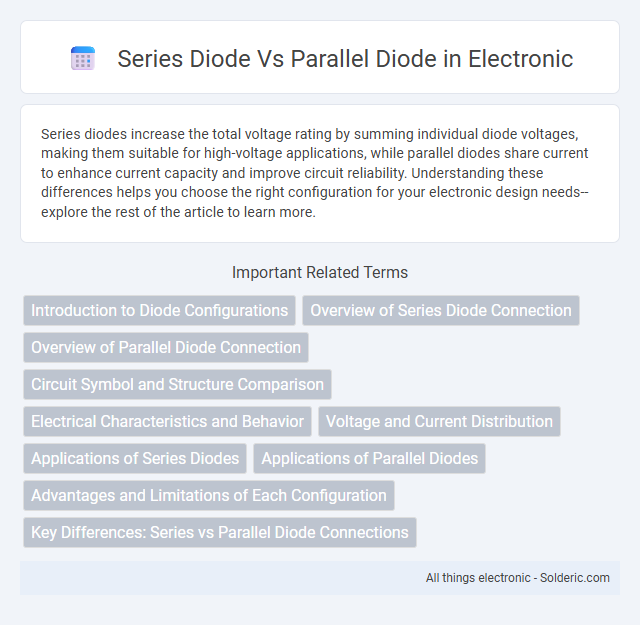 Series Diode Vs Parallel Diode in Electronic

Series diodes increase the total voltage rating by summing individual diode voltages, making them suitable for high-voltage applications, while parallel diodes share current to enhance current capacity and improve circuit reliability. Understanding these differences helps you choose the right configuration for your electronic design needs--explore the rest of the article to learn more.

Important Related Terms

Introduction to Diode Configurations

Overview of Series Diode Connection

Overview of Parallel Diode Connection

Circuit Symbol and Structure Comparison

Electrical Characteristics and Behavior

Voltage and Current Distribution

Applications of Series Diodes

Applications of Parallel Diodes

Advantages and Limitations of Each Configuration

Key Differences: Series vs Parallel Diode Connections

All things electronic - Solderic.com