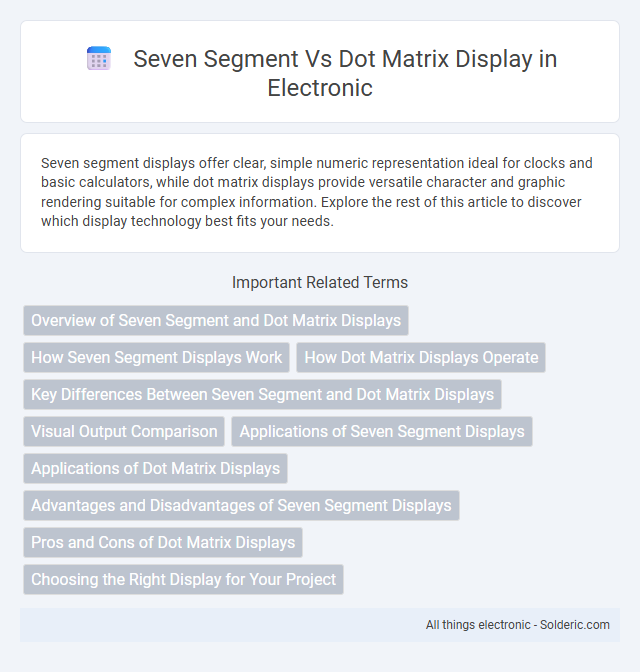 Seven Segment Vs Dot Matrix Display in Electronic

Seven segment displays offer clear, simple numeric representation ideal for clocks and basic calculators, while dot matrix displays provide versatile character and graphic rendering suitable for complex information. Explore the rest of this article to discover which display technology best fits your needs.

Important Related Terms

Overview of Seven Segment and Dot Matrix Displays

How Seven Segment Displays Work

How Dot Matrix Displays Operate

Key Differences Between Seven Segment and Dot Matrix Displays

Visual Output Comparison

Applications of Seven Segment Displays

Applications of Dot Matrix Displays

Advantages and Disadvantages of Seven Segment Displays

Pros and Cons of Dot Matrix Displays

Choosing the Right Display for Your Project

All things electronic - Solderic.com