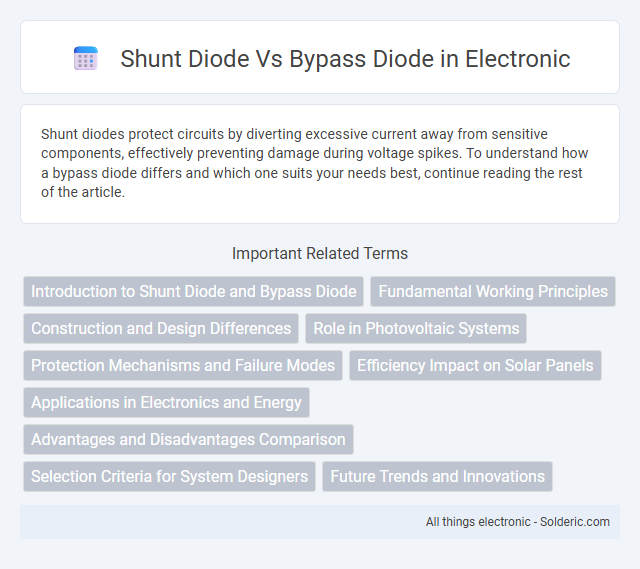 Shunt Diode Vs Bypass Diode in Electronic

Shunt diodes protect circuits by diverting excessive current away from sensitive components, effectively preventing damage during voltage spikes. To understand how a bypass diode differs and which one suits your needs best, continue reading the rest of the article.

Important Related Terms

Introduction to Shunt Diode and Bypass Diode

Fundamental Working Principles

Construction and Design Differences

Role in Photovoltaic Systems

Protection Mechanisms and Failure Modes

Efficiency Impact on Solar Panels

Applications in Electronics and Energy

Advantages and Disadvantages Comparison

Selection Criteria for System Designers

Future Trends and Innovations

All things electronic - Solderic.com