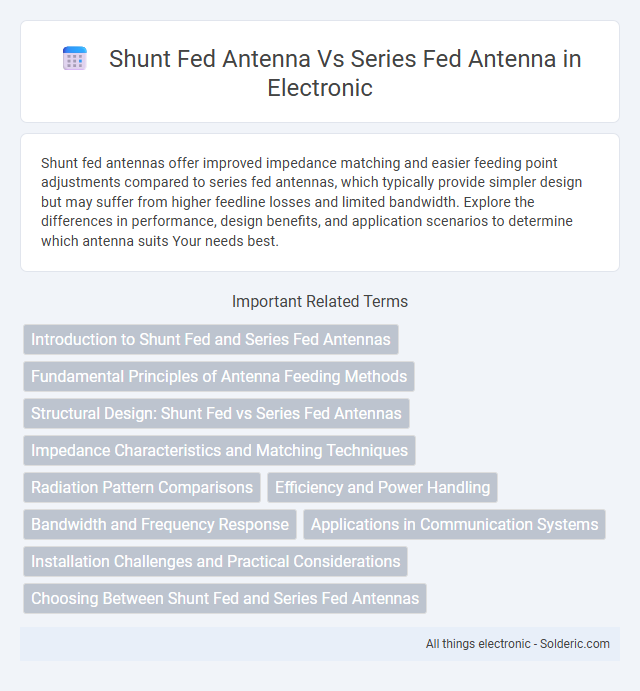 Shunt Fed Antenna Vs Series Fed Antenna in Electronic

Shunt fed antennas offer improved impedance matching and easier feeding point adjustments compared to series fed antennas, which typically provide simpler design but may suffer from higher feedline losses and limited bandwidth. Explore the differences in performance, design benefits, and application scenarios to determine which antenna suits Your needs best.

Important Related Terms

Introduction to Shunt Fed and Series Fed Antennas

Fundamental Principles of Antenna Feeding Methods

Structural Design: Shunt Fed vs Series Fed Antennas

Impedance Characteristics and Matching Techniques

Radiation Pattern Comparisons

Efficiency and Power Handling

Bandwidth and Frequency Response

Applications in Communication Systems

Installation Challenges and Practical Considerations

Choosing Between Shunt Fed and Series Fed Antennas

All things electronic - Solderic.com