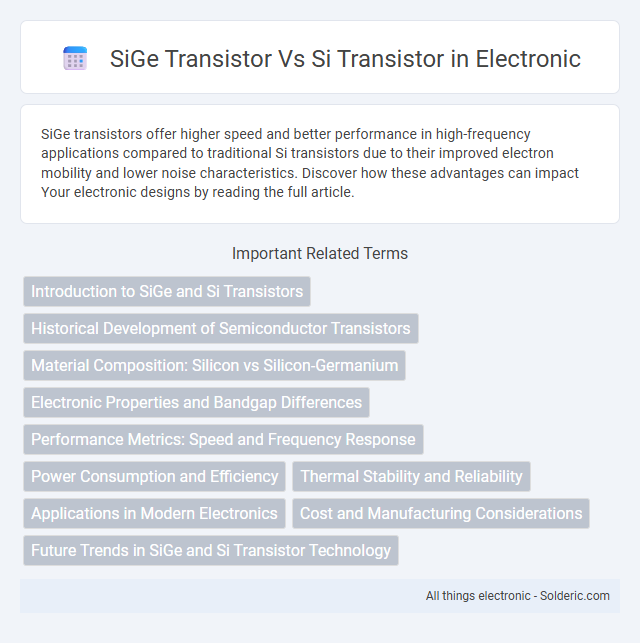 SiGe Transistor Vs Si Transistor in Electronic

SiGe transistors offer higher speed and better performance in high-frequency applications compared to traditional Si transistors due to their improved electron mobility and lower noise characteristics. Discover how these advantages can impact Your electronic designs by reading the full article.

Important Related Terms

Introduction to SiGe and Si Transistors

Historical Development of Semiconductor Transistors

Material Composition: Silicon vs Silicon-Germanium

Electronic Properties and Bandgap Differences

Performance Metrics: Speed and Frequency Response

Power Consumption and Efficiency

Thermal Stability and Reliability

Applications in Modern Electronics

Cost and Manufacturing Considerations

Future Trends in SiGe and Si Transistor Technology

All things electronic - Solderic.com