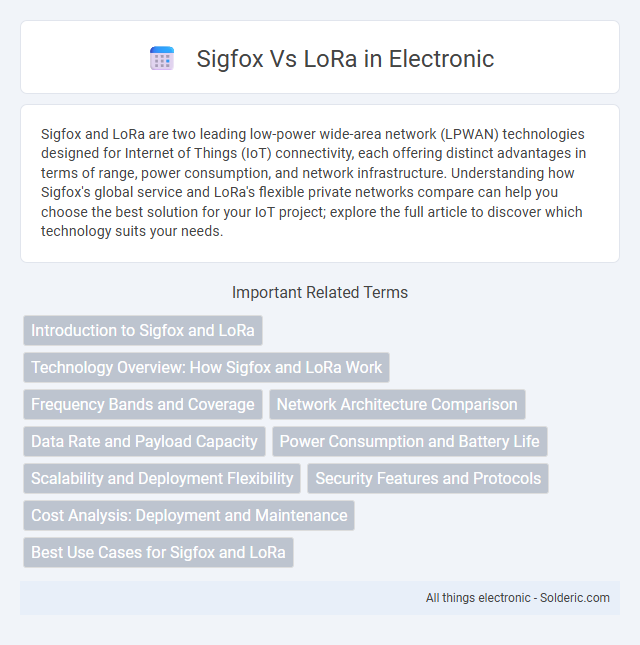 Sigfox Vs LoRa in Electronic

Sigfox and LoRa are two leading low-power wide-area network (LPWAN) technologies designed for Internet of Things (IoT) connectivity, each offering distinct advantages in terms of range, power consumption, and network infrastructure. Understanding how Sigfox's global service and LoRa's flexible private networks compare can help you choose the best solution for your IoT project; explore the full article to discover which technology suits your needs.

Important Related Terms

Introduction to Sigfox and LoRa

Technology Overview: How Sigfox and LoRa Work

Frequency Bands and Coverage

Network Architecture Comparison

Data Rate and Payload Capacity

Power Consumption and Battery Life

Scalability and Deployment Flexibility

Security Features and Protocols

Cost Analysis: Deployment and Maintenance

Best Use Cases for Sigfox and LoRa

All things electronic - Solderic.com