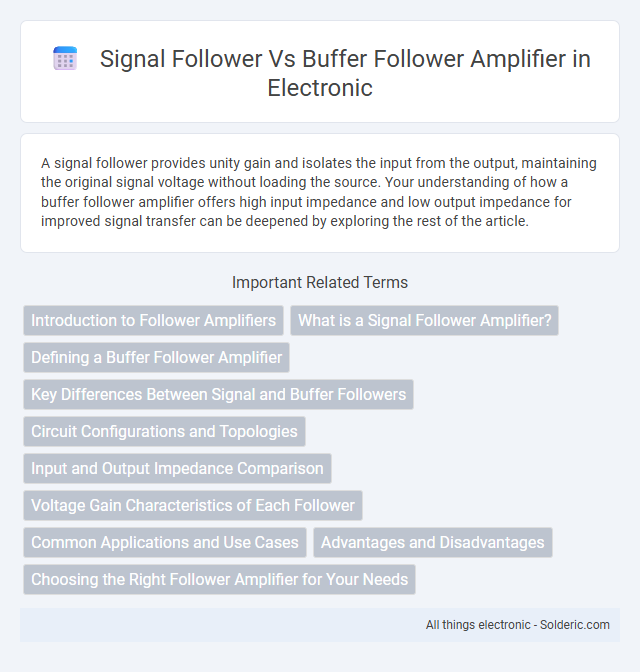 Signal Follower Vs Buffer Follower Amplifier in Electronic

A signal follower provides unity gain and isolates the input from the output, maintaining the original signal voltage without loading the source. Your understanding of how a buffer follower amplifier offers high input impedance and low output impedance for improved signal transfer can be deepened by exploring the rest of the article.

Important Related Terms

Introduction to Follower Amplifiers

What is a Signal Follower Amplifier?

Defining a Buffer Follower Amplifier

Key Differences Between Signal and Buffer Followers

Circuit Configurations and Topologies

Input and Output Impedance Comparison

Voltage Gain Characteristics of Each Follower

Common Applications and Use Cases

Advantages and Disadvantages

Choosing the Right Follower Amplifier for Your Needs

All things electronic - Solderic.com