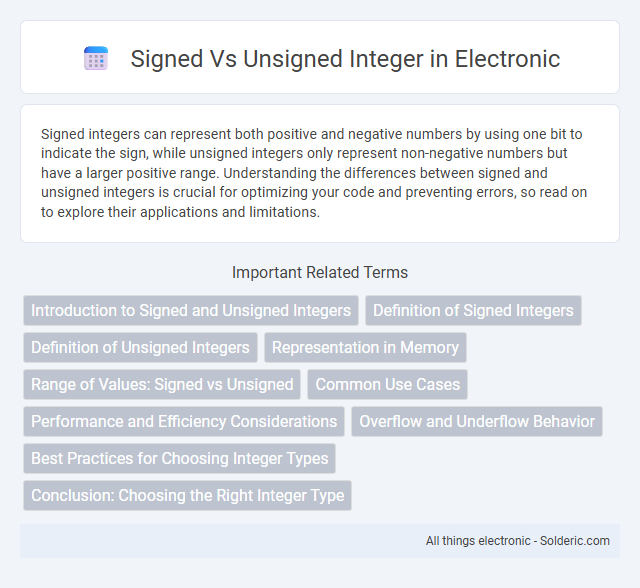 Signed Vs Unsigned Integer in Electronic

Signed integers can represent both positive and negative numbers by using one bit to indicate the sign, while unsigned integers only represent non-negative numbers but have a larger positive range. Understanding the differences between signed and unsigned integers is crucial for optimizing your code and preventing errors, so read on to explore their applications and limitations.

Important Related Terms

Introduction to Signed and Unsigned Integers

Definition of Signed Integers

Definition of Unsigned Integers

Representation in Memory

Range of Values: Signed vs Unsigned

Common Use Cases

Performance and Efficiency Considerations

Overflow and Underflow Behavior

Best Practices for Choosing Integer Types

Conclusion: Choosing the Right Integer Type

All things electronic - Solderic.com