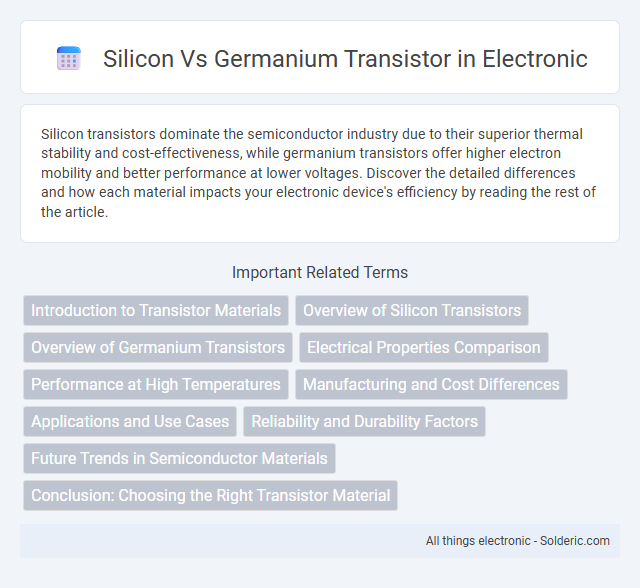 Silicon Vs Germanium Transistor in Electronic

Silicon transistors dominate the semiconductor industry due to their superior thermal stability and cost-effectiveness, while germanium transistors offer higher electron mobility and better performance at lower voltages. Discover the detailed differences and how each material impacts your electronic device's efficiency by reading the rest of the article.

Important Related Terms

Introduction to Transistor Materials
Overview of Silicon Transistors
Overview of Germanium Transistors
Electrical Properties Comparison
Performance at High Temperatures
Manufacturing and Cost Differences
Applications and Use Cases
Reliability and Durability Factors
Future Trends in Semiconductor Materials
Conclusion: Choosing the Right Transistor Material

All things electronic - Solderic.com