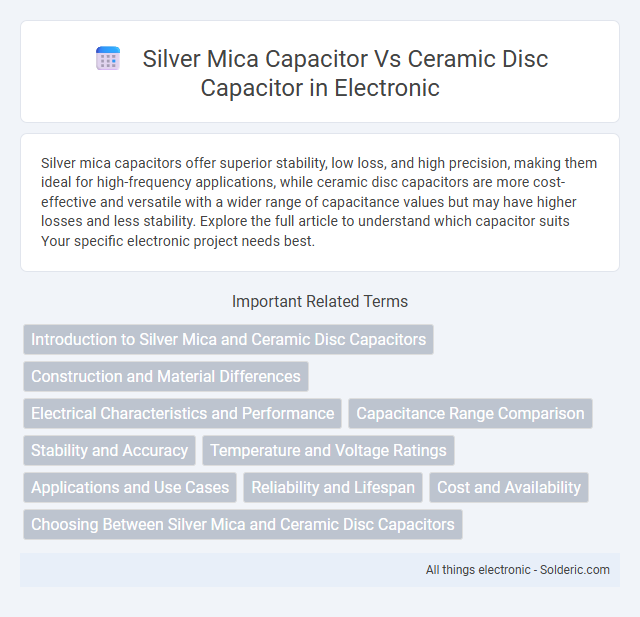 Silver Mica Capacitor Vs Ceramic Disc Capacitor in Electronic

Silver mica capacitors offer superior stability, low loss, and high precision, making them ideal for high-frequency applications, while ceramic disc capacitors are more cost-effective and versatile with a wider range of capacitance values but may have higher losses and less stability. Explore the full article to understand which capacitor suits Your specific electronic project needs best.

Important Related Terms

Introduction to Silver Mica and Ceramic Disc Capacitors

Construction and Material Differences

Electrical Characteristics and Performance

Capacitance Range Comparison

Stability and Accuracy

Temperature and Voltage Ratings

Applications and Use Cases

Reliability and Lifespan

Cost and Availability

Choosing Between Silver Mica and Ceramic Disc Capacitors

All things electronic - Solderic.com