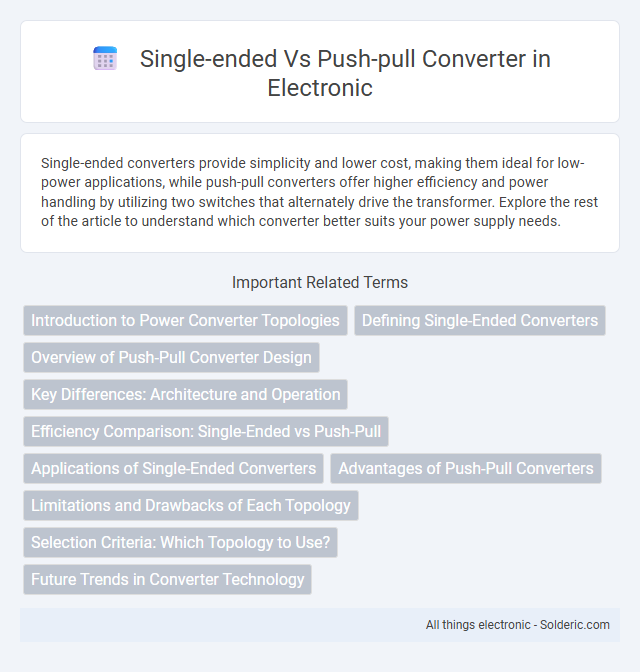 Single-ended Vs Push-pull Converter in Electronic

Single-ended converters provide simplicity and lower cost, making them ideal for low-power applications, while push-pull converters offer higher efficiency and power handling by utilizing two switches that alternately drive the transformer. Explore the rest of the article to understand which converter better suits your power supply needs.

Important Related Terms

Introduction to Power Converter Topologies

Defining Single-Ended Converters

Overview of Push-Pull Converter Design

Key Differences: Architecture and Operation

Efficiency Comparison: Single-Ended vs Push-Pull

Applications of Single-Ended Converters

Advantages of Push-Pull Converters

Limitations and Drawbacks of Each Topology

Selection Criteria: Which Topology to Use?

Future Trends in Converter Technology

All things electronic - Solderic.com