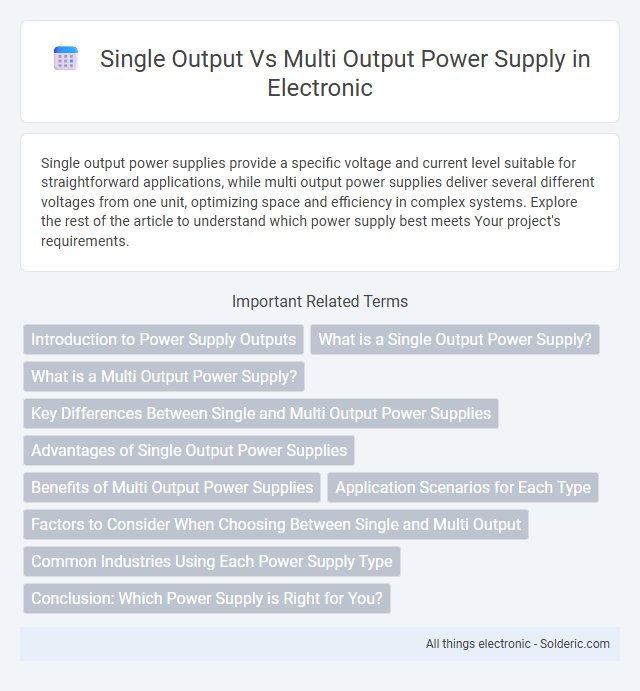 Single Output Vs Multi Output Power Supply in Electronic

Single output power supplies provide a specific voltage and current level suitable for straightforward applications, while multi output power supplies deliver several different voltages from one unit, optimizing space and efficiency in complex systems. Explore the rest of the article to understand which power supply best meets Your project's requirements.

Important Related Terms

Introduction to Power Supply Outputs

What is a Single Output Power Supply?

What is a Multi Output Power Supply?

Key Differences Between Single and Multi Output Power Supplies

Advantages of Single Output Power Supplies

Benefits of Multi Output Power Supplies

Application Scenarios for Each Type

Factors to Consider When Choosing Between Single and Multi Output

Common Industries Using Each Power Supply Type

Conclusion: Which Power Supply is Right for You?

All things electronic - Solderic.com