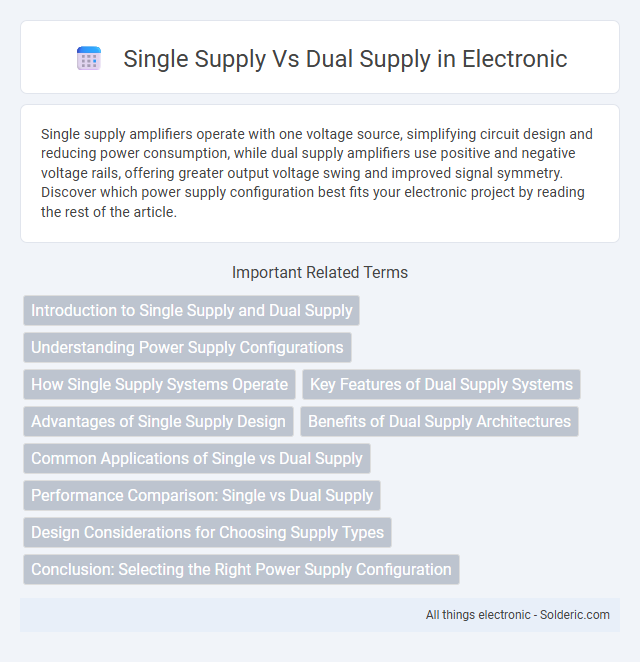 Single Supply Vs Dual Supply in Electronic

Single supply amplifiers operate with one voltage source, simplifying circuit design and reducing power consumption, while dual supply amplifiers use positive and negative voltage rails, offering greater output voltage swing and improved signal symmetry. Discover which power supply configuration best fits your electronic project by reading the rest of the article.

Important Related Terms

Introduction to Single Supply and Dual Supply

Understanding Power Supply Configurations

How Single Supply Systems Operate

Key Features of Dual Supply Systems

Advantages of Single Supply Design

Benefits of Dual Supply Architectures

Common Applications of Single vs Dual Supply

Performance Comparison: Single vs Dual Supply

Design Considerations for Choosing Supply Types

Conclusion: Selecting the Right Power Supply Configuration

All things electronic - Solderic.com