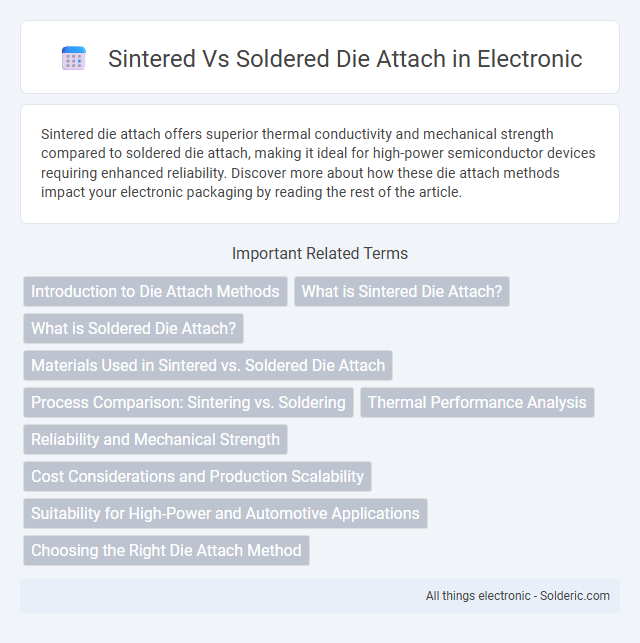 Sintered Vs Soldered Die Attach in Electronic

Sintered die attach offers superior thermal conductivity and mechanical strength compared to soldered die attach, making it ideal for high-power semiconductor devices requiring enhanced reliability. Discover more about how these die attach methods impact your electronic packaging by reading the rest of the article.

Important Related Terms

Introduction to Die Attach Methods

What is Sintered Die Attach?

What is Soldered Die Attach?

Materials Used in Sintered vs. Soldered Die Attach

Process Comparison: Sintering vs. Soldering

Thermal Performance Analysis

Reliability and Mechanical Strength

Cost Considerations and Production Scalability

Suitability for High-Power and Automotive Applications

Choosing the Right Die Attach Method

All things electronic - Solderic.com