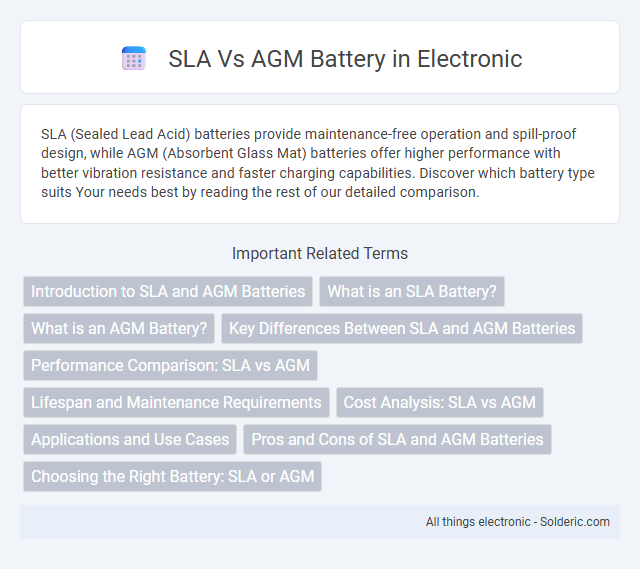 SLA Vs AGM Battery in Electronic

SLA (Sealed Lead Acid) batteries provide maintenance-free operation and spill-proof design, while AGM (Absorbent Glass Mat) batteries offer higher performance with better vibration resistance and faster charging capabilities. Discover which battery type suits Your needs best by reading the rest of our detailed comparison.

Important Related Terms

Introduction to SLA and AGM Batteries

What is an SLA Battery?

What is an AGM Battery?

Key Differences Between SLA and AGM Batteries

Performance Comparison: SLA vs AGM

Lifespan and Maintenance Requirements

Cost Analysis: SLA vs AGM

Applications and Use Cases

Pros and Cons of SLA and AGM Batteries

Choosing the Right Battery: SLA or AGM

All things electronic - Solderic.com