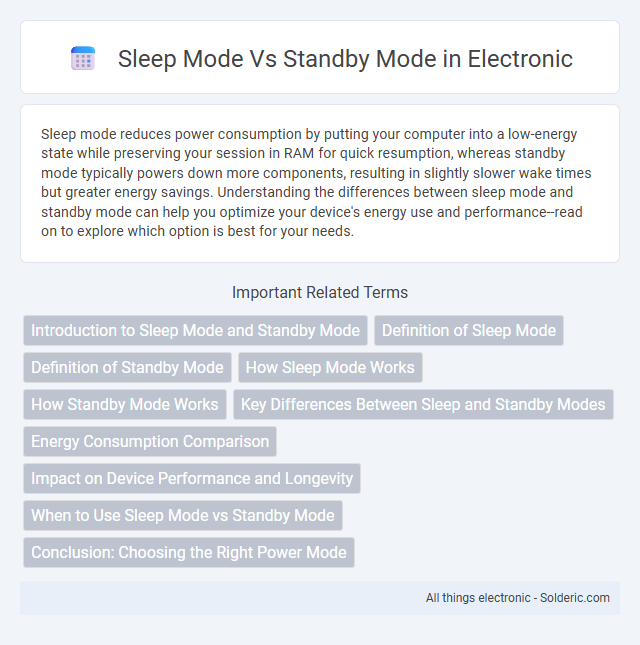 Sleep Mode Vs Standby Mode in Electronic

Sleep mode reduces power consumption by putting your computer into a low-energy state while preserving your session in RAM for quick resumption, whereas standby mode typically powers down more components, resulting in slightly slower wake times but greater energy savings. Understanding the differences between sleep mode and standby mode can help you optimize your device's energy use and performance--read on to explore which option is best for your needs.

Important Related Terms

Introduction to Sleep Mode and Standby Mode

Definition of Sleep Mode

Definition of Standby Mode

How Sleep Mode Works

How Standby Mode Works

Key Differences Between Sleep and Standby Modes

Energy Consumption Comparison

Impact on Device Performance and Longevity

When to Use Sleep Mode vs Standby Mode

Conclusion: Choosing the Right Power Mode

All things electronic - Solderic.com