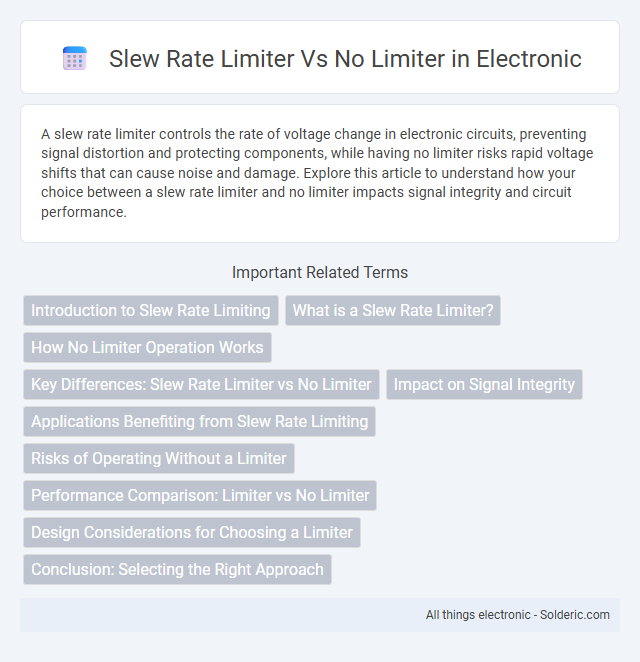 Slew Rate Limiter Vs No Limiter in Electronic

A slew rate limiter controls the rate of voltage change in electronic circuits, preventing signal distortion and protecting components, while having no limiter risks rapid voltage shifts that can cause noise and damage. Explore this article to understand how your choice between a slew rate limiter and no limiter impacts signal integrity and circuit performance.

Important Related Terms

Introduction to Slew Rate Limiting

What is a Slew Rate Limiter?

How No Limiter Operation Works

Key Differences: Slew Rate Limiter vs No Limiter

Impact on Signal Integrity

Applications Benefiting from Slew Rate Limiting

Risks of Operating Without a Limiter

Performance Comparison: Limiter vs No Limiter

Design Considerations for Choosing a Limiter

Conclusion: Selecting the Right Approach

All things electronic - Solderic.com