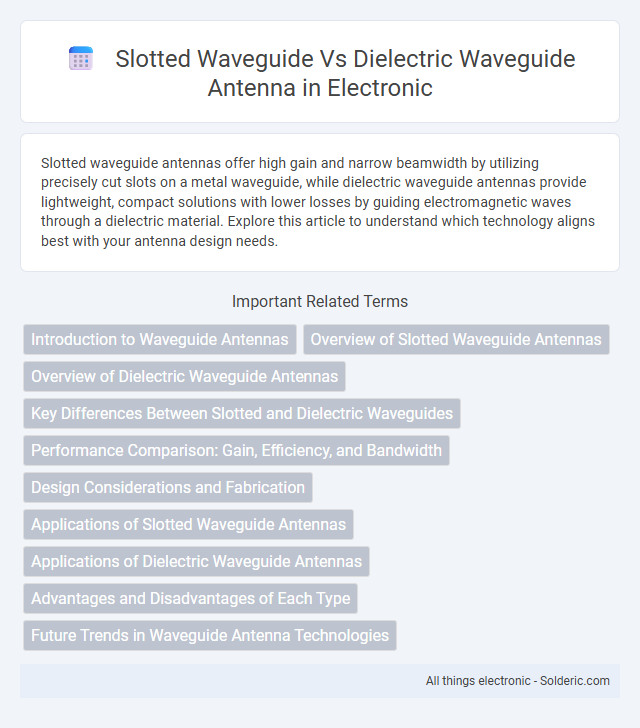 Slotted Waveguide Vs Dielectric Waveguide Antenna in Electronic

Slotted waveguide antennas offer high gain and narrow beamwidth by utilizing precisely cut slots on a metal waveguide, while dielectric waveguide antennas provide lightweight, compact solutions with lower losses by guiding electromagnetic waves through a dielectric material. Explore this article to understand which technology aligns best with your antenna design needs.

Important Related Terms

Introduction to Waveguide Antennas

Overview of Slotted Waveguide Antennas

Overview of Dielectric Waveguide Antennas

Key Differences Between Slotted and Dielectric Waveguides

Performance Comparison: Gain, Efficiency, and Bandwidth

Design Considerations and Fabrication

Applications of Slotted Waveguide Antennas

Applications of Dielectric Waveguide Antennas

Advantages and Disadvantages of Each Type

Future Trends in Waveguide Antenna Technologies

All things electronic - Solderic.com