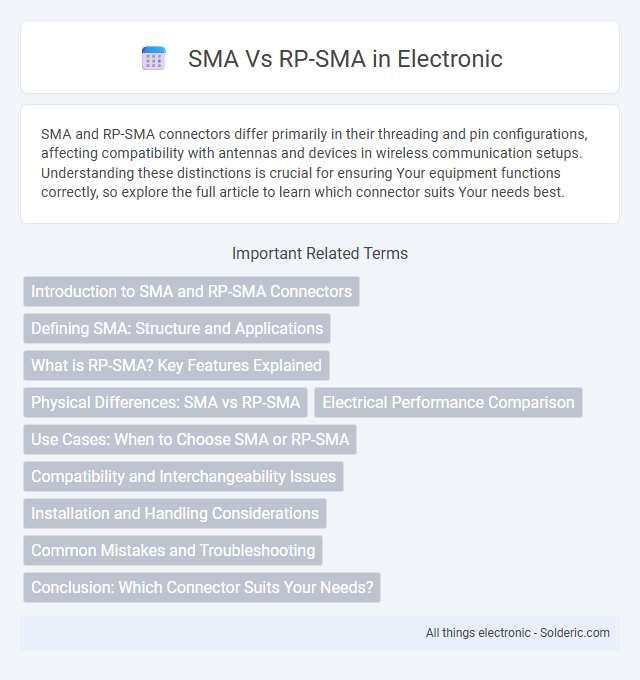 SMA Vs RP-SMA in Electronic

SMA and RP-SMA connectors differ primarily in their threading and pin configurations, affecting compatibility with antennas and devices in wireless communication setups. Understanding these distinctions is crucial for ensuring Your equipment functions correctly, so explore the full article to learn which connector suits Your needs best.

Important Related Terms

Introduction to SMA and RP-SMA Connectors

Defining SMA: Structure and Applications

What is RP-SMA? Key Features Explained

Physical Differences: SMA vs RP-SMA

Electrical Performance Comparison

Use Cases: When to Choose SMA or RP-SMA

Compatibility and Interchangeability Issues

Installation and Handling Considerations

Common Mistakes and Troubleshooting

Conclusion: Which Connector Suits Your Needs?

All things electronic - Solderic.com