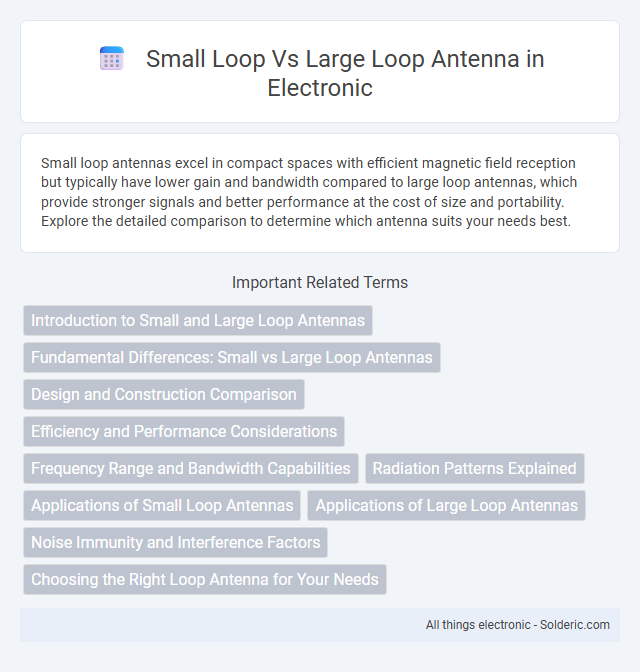 Small Loop Vs Large Loop Antenna in Electronic

Small loop antennas excel in compact spaces with efficient magnetic field reception but typically have lower gain and bandwidth compared to large loop antennas, which provide stronger signals and better performance at the cost of size and portability. Explore the detailed comparison to determine which antenna suits your needs best.

Important Related Terms

Introduction to Small and Large Loop Antennas

Fundamental Differences: Small vs Large Loop Antennas

Design and Construction Comparison

Efficiency and Performance Considerations

Frequency Range and Bandwidth Capabilities

Radiation Patterns Explained

Applications of Small Loop Antennas

Applications of Large Loop Antennas

Noise Immunity and Interference Factors

Choosing the Right Loop Antenna for Your Needs

All things electronic - Solderic.com