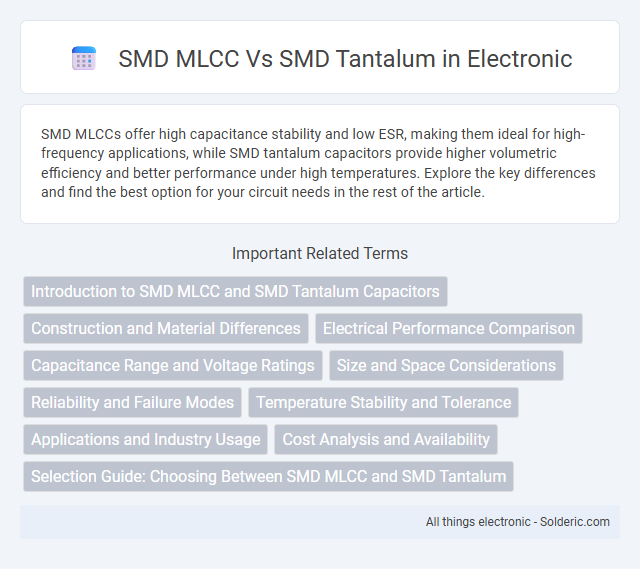 SMD MLCC Vs SMD Tantalum in Electronic

SMD MLCCs offer high capacitance stability and low ESR, making them ideal for high-frequency applications, while SMD tantalum capacitors provide higher volumetric efficiency and better performance under high temperatures. Explore the key differences and find the best option for your circuit needs in the rest of the article.

Important Related Terms

Introduction to SMD MLCC and SMD Tantalum Capacitors

Construction and Material Differences

Electrical Performance Comparison

Capacitance Range and Voltage Ratings

Size and Space Considerations

Reliability and Failure Modes

Temperature Stability and Tolerance

Applications and Industry Usage

Cost Analysis and Availability

Selection Guide: Choosing Between SMD MLCC and SMD Tantalum

All things electronic - Solderic.com