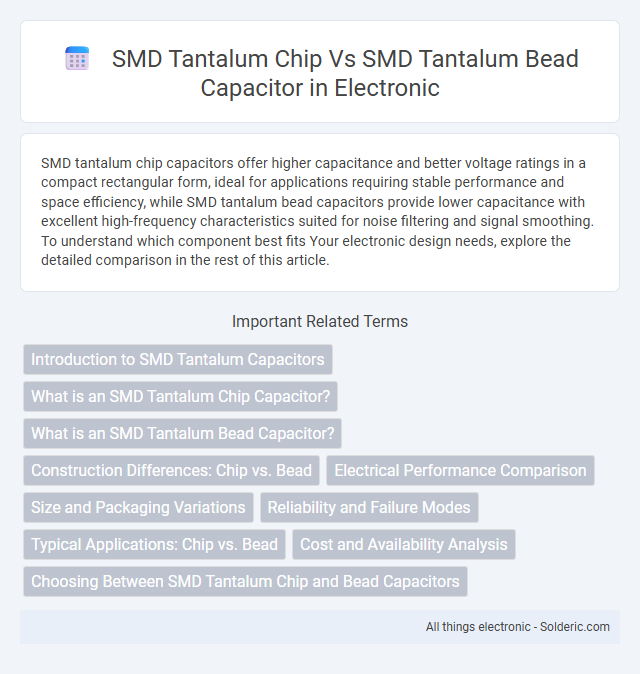 SMD Tantalum Chip Vs SMD Tantalum Bead Capacitor in Electronic

SMD tantalum chip capacitors offer higher capacitance and better voltage ratings in a compact rectangular form, ideal for applications requiring stable performance and space efficiency, while SMD tantalum bead capacitors provide lower capacitance with excellent high-frequency characteristics suited for noise filtering and signal smoothing. To understand which component best fits Your electronic design needs, explore the detailed comparison in the rest of this article.

Important Related Terms

Introduction to SMD Tantalum Capacitors

What is an SMD Tantalum Chip Capacitor?

What is an SMD Tantalum Bead Capacitor?

Construction Differences: Chip vs. Bead

Electrical Performance Comparison

Size and Packaging Variations

Reliability and Failure Modes

Typical Applications: Chip vs. Bead

Cost and Availability Analysis

Choosing Between SMD Tantalum Chip and Bead Capacitors

All things electronic - Solderic.com