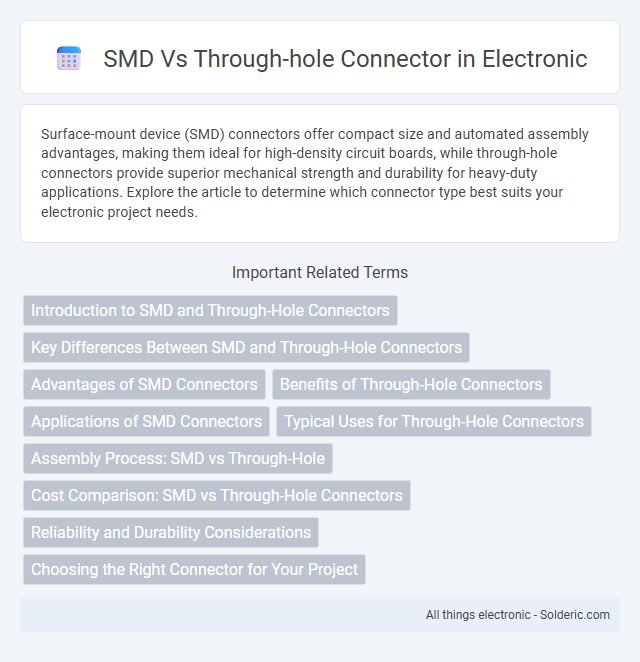 SMD Vs Through-hole Connector in Electronic

Surface-mount device (SMD) connectors offer compact size and automated assembly advantages, making them ideal for high-density circuit boards, while through-hole connectors provide superior mechanical strength and durability for heavy-duty applications. Explore the article to determine which connector type best suits your electronic project needs.

Important Related Terms

Introduction to SMD and Through-Hole Connectors

Key Differences Between SMD and Through-Hole Connectors

Advantages of SMD Connectors

Benefits of Through-Hole Connectors

Applications of SMD Connectors

Typical Uses for Through-Hole Connectors

Assembly Process: SMD vs Through-Hole

Cost Comparison: SMD vs Through-Hole Connectors

Reliability and Durability Considerations

Choosing the Right Connector for Your Project

All things electronic - Solderic.com