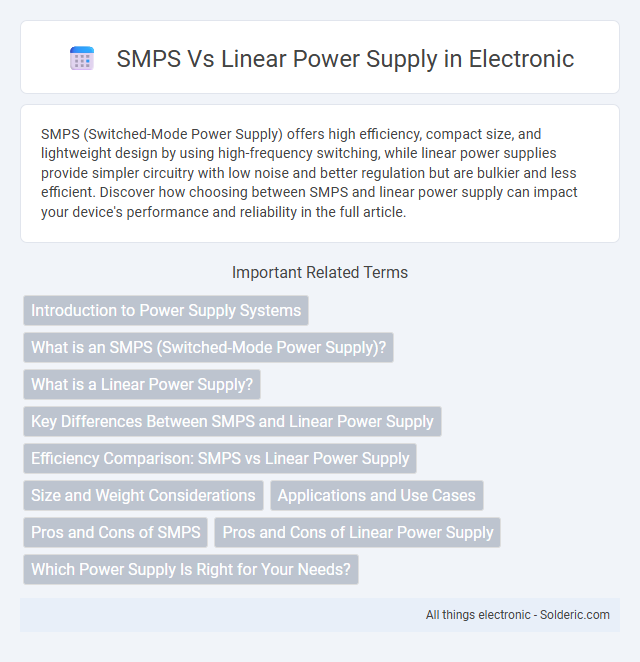 SMPS Vs Linear Power Supply in Electronic

SMPS (Switched-Mode Power Supply) offers high efficiency, compact size, and lightweight design by using high-frequency switching, while linear power supplies provide simpler circuitry with low noise and better regulation but are bulkier and less efficient. Discover how choosing between SMPS and linear power supply can impact your device's performance and reliability in the full article.

Important Related Terms

Introduction to Power Supply Systems

What is an SMPS (Switched-Mode Power Supply)?

What is a Linear Power Supply?

Key Differences Between SMPS and Linear Power Supply

Efficiency Comparison: SMPS vs Linear Power Supply

Size and Weight Considerations

Applications and Use Cases

Pros and Cons of SMPS

Pros and Cons of Linear Power Supply

Which Power Supply Is Right for Your Needs?

All things electronic - Solderic.com