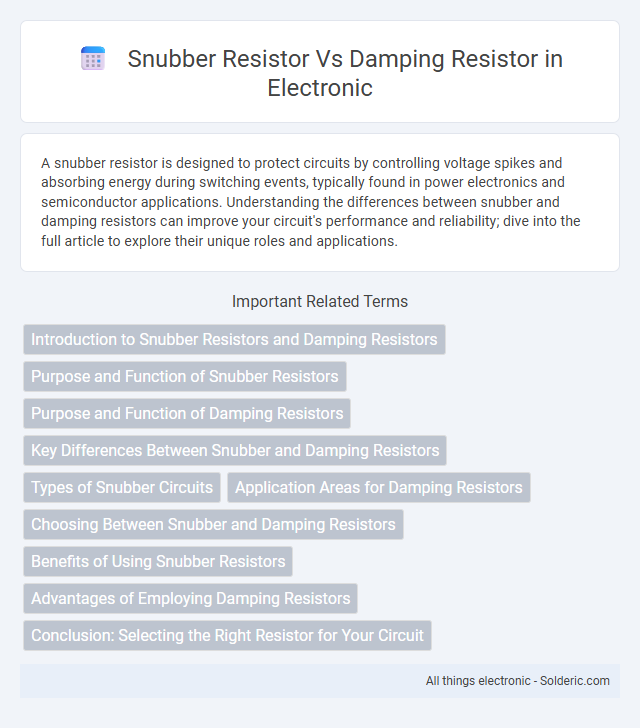 Snubber Resistor Vs Damping Resistor in Electronic

A snubber resistor is designed to protect circuits by controlling voltage spikes and absorbing energy during switching events, typically found in power electronics and semiconductor applications. Understanding the differences between snubber and damping resistors can improve your circuit's performance and reliability; dive into the full article to explore their unique roles and applications.

Important Related Terms

Introduction to Snubber Resistors and Damping Resistors

Purpose and Function of Snubber Resistors

Purpose and Function of Damping Resistors

Key Differences Between Snubber and Damping Resistors

Types of Snubber Circuits

Application Areas for Damping Resistors

Choosing Between Snubber and Damping Resistors

Benefits of Using Snubber Resistors

Advantages of Employing Damping Resistors

Conclusion: Selecting the Right Resistor for Your Circuit

All things electronic - Solderic.com