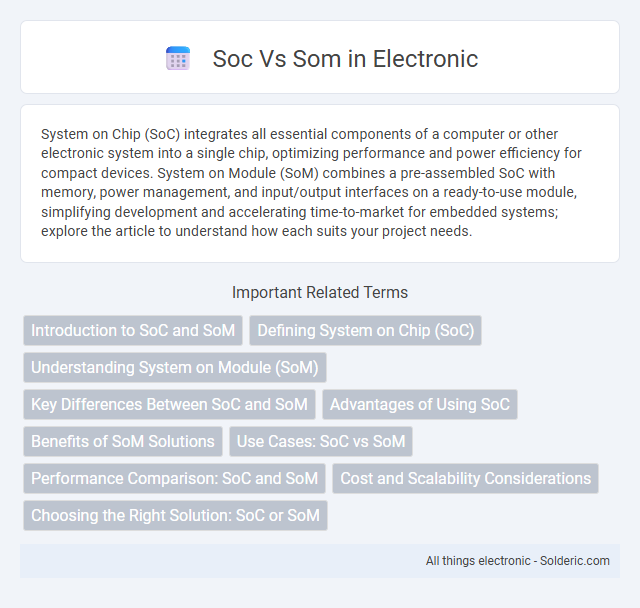 Soc Vs Som in Electronic

System on Chip (SoC) integrates all essential components of a computer or other electronic system into a single chip, optimizing performance and power efficiency for compact devices. System on Module (SoM) combines a pre-assembled SoC with memory, power management, and input/output interfaces on a ready-to-use module, simplifying development and accelerating time-to-market for embedded systems; explore the article to understand how each suits your project needs.

Important Related Terms

Introduction to SoC and SoM

Defining System on Chip (SoC)

Understanding System on Module (SoM)

Key Differences Between SoC and SoM

Advantages of Using SoC

Benefits of SoM Solutions

Use Cases: SoC vs SoM

Performance Comparison: SoC and SoM

Cost and Scalability Considerations

Choosing the Right Solution: SoC or SoM

All things electronic - Solderic.com