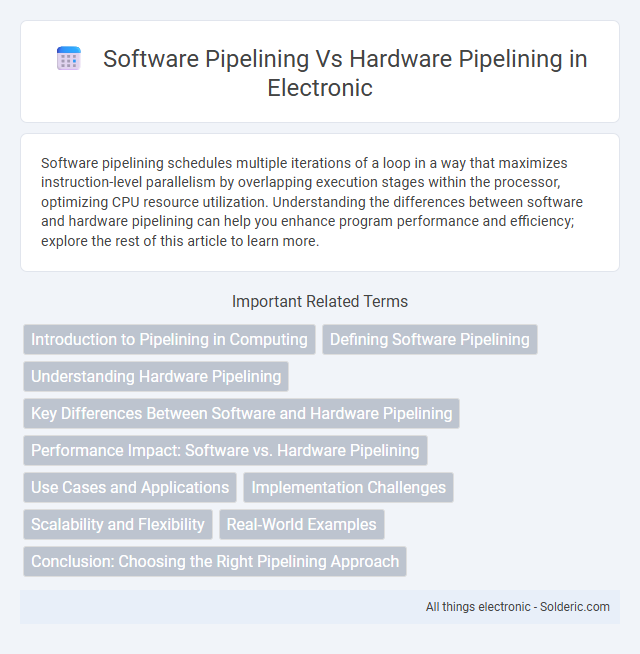 Software Pipelining Vs Hardware Pipelining in Electronic

Software pipelining schedules multiple iterations of a loop in a way that maximizes instruction-level parallelism by overlapping execution stages within the processor, optimizing CPU resource utilization. Understanding the differences between software and hardware pipelining can help you enhance program performance and efficiency; explore the rest of this article to learn more.

Important Related Terms

Introduction to Pipelining in Computing

Defining Software Pipelining

Understanding Hardware Pipelining

Key Differences Between Software and Hardware Pipelining

Performance Impact: Software vs. Hardware Pipelining

Use Cases and Applications

Implementation Challenges

Scalability and Flexibility

Real-World Examples

Conclusion: Choosing the Right Pipelining Approach

All things electronic - Solderic.com