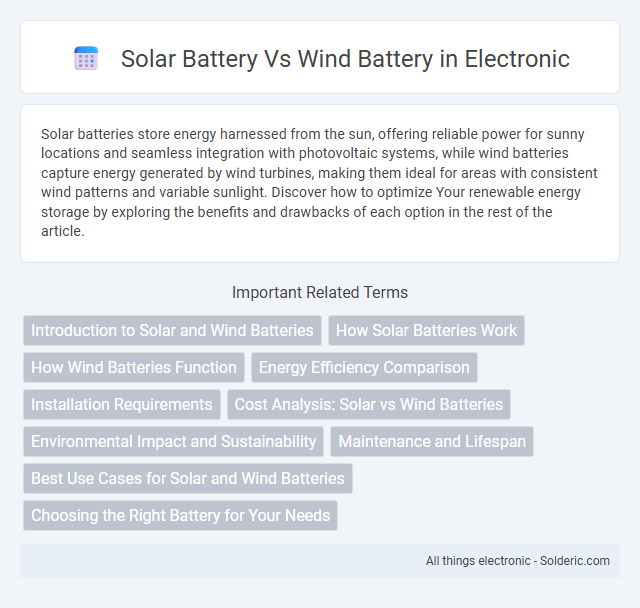 Solar Battery Vs Wind Battery in Electronic

Solar batteries store energy harnessed from the sun, offering reliable power for sunny locations and seamless integration with photovoltaic systems, while wind batteries capture energy generated by wind turbines, making them ideal for areas with consistent wind patterns and variable sunlight. Discover how to optimize Your renewable energy storage by exploring the benefits and drawbacks of each option in the rest of the article.

Important Related Terms

Introduction to Solar and Wind Batteries

How Solar Batteries Work

How Wind Batteries Function

Energy Efficiency Comparison

Installation Requirements

Cost Analysis: Solar vs Wind Batteries

Environmental Impact and Sustainability

Maintenance and Lifespan

Best Use Cases for Solar and Wind Batteries

Choosing the Right Battery for Your Needs

All things electronic - Solderic.com