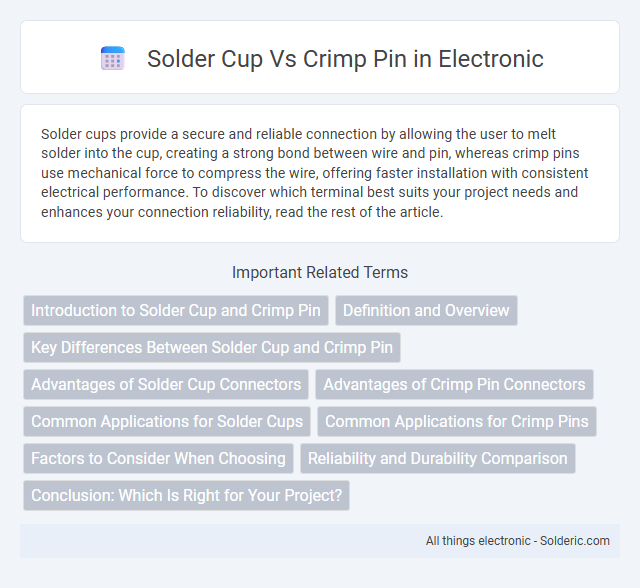 Solder Cup Vs Crimp Pin in Electronic

Solder cups provide a secure and reliable connection by allowing the user to melt solder into the cup, creating a strong bond between wire and pin, whereas crimp pins use mechanical force to compress the wire, offering faster installation with consistent electrical performance. To discover which terminal best suits your project needs and enhances your connection reliability, read the rest of the article.

Important Related Terms

Introduction to Solder Cup and Crimp Pin

Definition and Overview

Key Differences Between Solder Cup and Crimp Pin

Advantages of Solder Cup Connectors

Advantages of Crimp Pin Connectors

Common Applications for Solder Cups

Common Applications for Crimp Pins

Factors to Consider When Choosing

Reliability and Durability Comparison

Conclusion: Which Is Right for Your Project?

All things electronic - Solderic.com