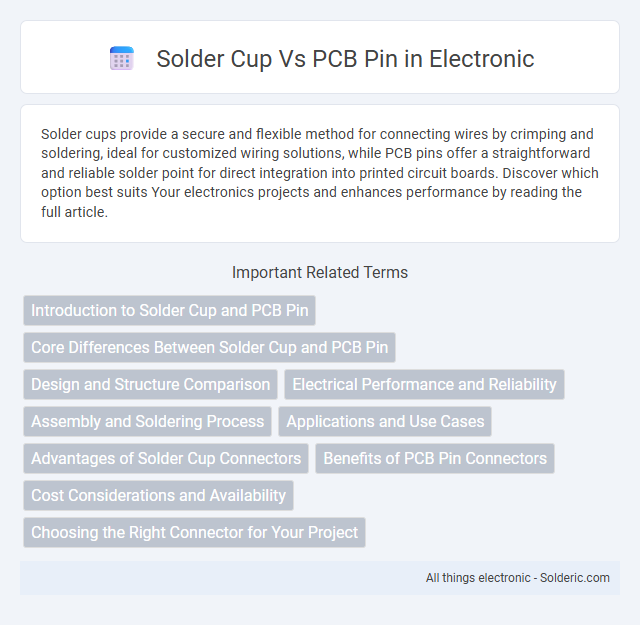 Solder Cup Vs PCB Pin in Electronic

Solder cups provide a secure and flexible method for connecting wires by crimping and soldering, ideal for customized wiring solutions, while PCB pins offer a straightforward and reliable solder point for direct integration into printed circuit boards. Discover which option best suits Your electronics projects and enhances performance by reading the full article.

Important Related Terms

Introduction to Solder Cup and PCB Pin

Core Differences Between Solder Cup and PCB Pin

Design and Structure Comparison

Electrical Performance and Reliability

Assembly and Soldering Process

Applications and Use Cases

Advantages of Solder Cup Connectors

Benefits of PCB Pin Connectors

Cost Considerations and Availability

Choosing the Right Connector for Your Project

All things electronic - Solderic.com