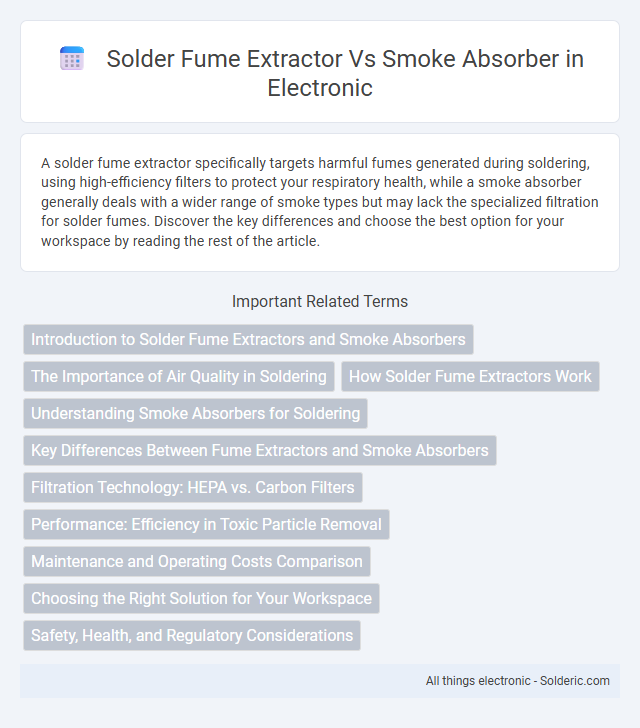 Solder Fume Extractor Vs Smoke Absorber in Electronic

A solder fume extractor specifically targets harmful fumes generated during soldering, using high-efficiency filters to protect your respiratory health, while a smoke absorber generally deals with a wider range of smoke types but may lack the specialized filtration for solder fumes. Discover the key differences and choose the best option for your workspace by reading the rest of the article.

Important Related Terms

Introduction to Solder Fume Extractors and Smoke Absorbers

The Importance of Air Quality in Soldering

How Solder Fume Extractors Work

Understanding Smoke Absorbers for Soldering

Key Differences Between Fume Extractors and Smoke Absorbers

Filtration Technology: HEPA vs. Carbon Filters

Performance: Efficiency in Toxic Particle Removal

Maintenance and Operating Costs Comparison

Choosing the Right Solution for Your Workspace

Safety, Health, and Regulatory Considerations

All things electronic - Solderic.com