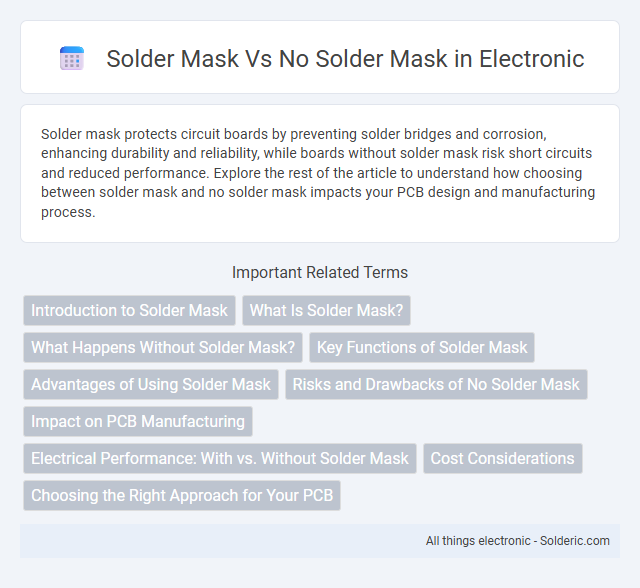 Solder Mask Vs No Solder Mask in Electronic

Solder mask protects circuit boards by preventing solder bridges and corrosion, enhancing durability and reliability, while boards without solder mask risk short circuits and reduced performance. Explore the rest of the article to understand how choosing between solder mask and no solder mask impacts your PCB design and manufacturing process.

Important Related Terms

Introduction to Solder Mask

What Is Solder Mask?

What Happens Without Solder Mask?

Key Functions of Solder Mask

Advantages of Using Solder Mask

Risks and Drawbacks of No Solder Mask

Impact on PCB Manufacturing

Electrical Performance: With vs. Without Solder Mask

Cost Considerations

Choosing the Right Approach for Your PCB

All things electronic - Solderic.com