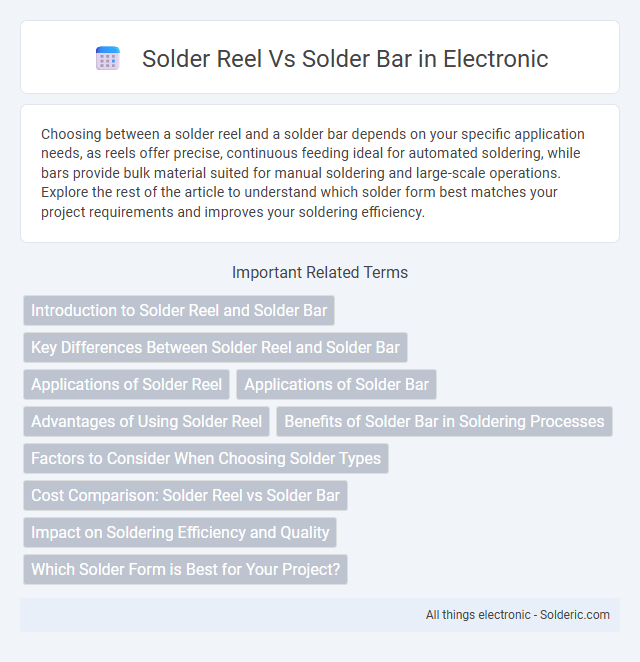 Solder Reel Vs Solder Bar in Electronic

Choosing between a solder reel and a solder bar depends on your specific application needs, as reels offer precise, continuous feeding ideal for automated soldering, while bars provide bulk material suited for manual soldering and large-scale operations. Explore the rest of the article to understand which solder form best matches your project requirements and improves your soldering efficiency.

Important Related Terms

Introduction to Solder Reel and Solder Bar

Key Differences Between Solder Reel and Solder Bar

Applications of Solder Reel

Applications of Solder Bar

Advantages of Using Solder Reel

Benefits of Solder Bar in Soldering Processes

Factors to Consider When Choosing Solder Types

Cost Comparison: Solder Reel vs Solder Bar

Impact on Soldering Efficiency and Quality

Which Solder Form is Best for Your Project?

All things electronic - Solderic.com