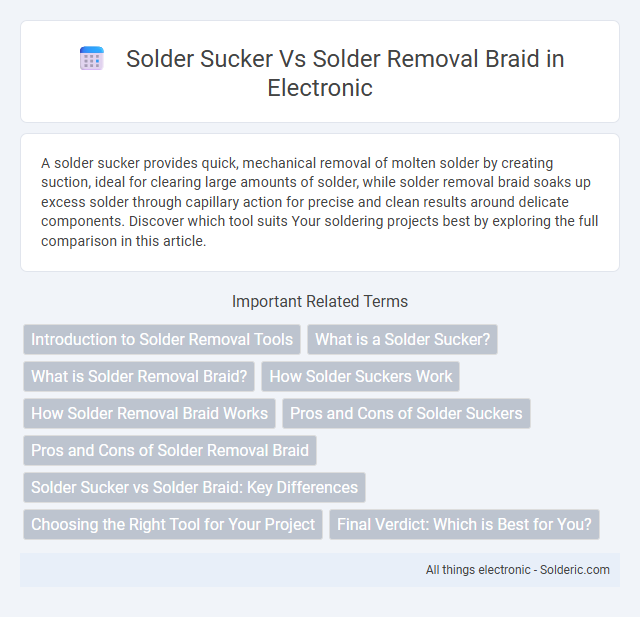 Solder Sucker Vs Solder Removal Braid in Electronic

A solder sucker provides quick, mechanical removal of molten solder by creating suction, ideal for clearing large amounts of solder, while solder removal braid soaks up excess solder through capillary action for precise and clean results around delicate components. Discover which tool suits Your soldering projects best by exploring the full comparison in this article.

Important Related Terms

Introduction to Solder Removal Tools

What is a Solder Sucker?

What is Solder Removal Braid?

How Solder Suckers Work

How Solder Removal Braid Works

Pros and Cons of Solder Suckers

Pros and Cons of Solder Removal Braid

Solder Sucker vs Solder Braid: Key Differences

Choosing the Right Tool for Your Project

Final Verdict: Which is Best for You?

All things electronic - Solderic.com