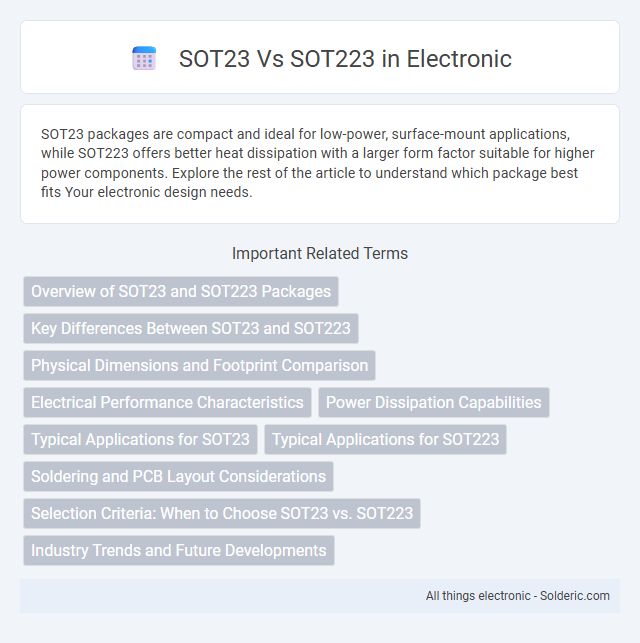 SOT23 Vs SOT223 in Electronic

SOT23 packages are compact and ideal for low-power, surface-mount applications, while SOT223 offers better heat dissipation with a larger form factor suitable for higher power components. Explore the rest of the article to understand which package best fits Your electronic design needs.

Important Related Terms

Overview of SOT23 and SOT223 Packages

Key Differences Between SOT23 and SOT223

Physical Dimensions and Footprint Comparison

Electrical Performance Characteristics

Power Dissipation Capabilities

Typical Applications for SOT23

Typical Applications for SOT223

Soldering and PCB Layout Considerations

Selection Criteria: When to Choose SOT23 vs. SOT223

Industry Trends and Future Developments

All things electronic - Solderic.com