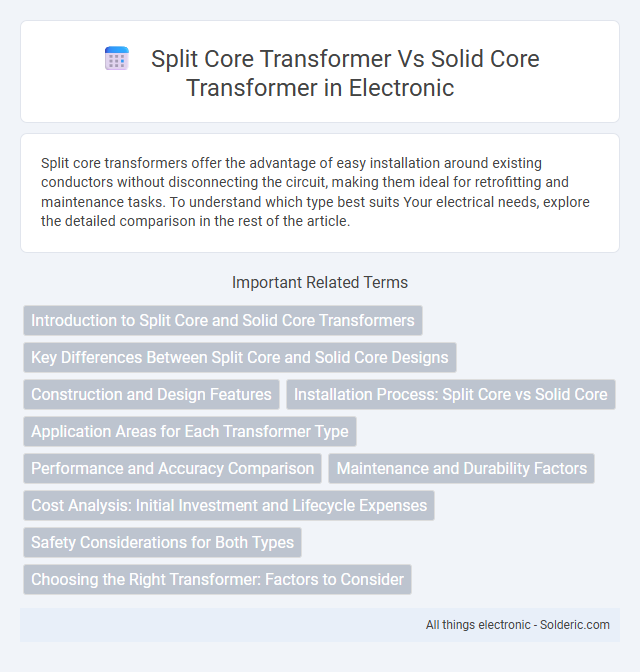 Split Core Transformer Vs Solid Core Transformer in Electronic

Split core transformers offer the advantage of easy installation around existing conductors without disconnecting the circuit, making them ideal for retrofitting and maintenance tasks. To understand which type best suits Your electrical needs, explore the detailed comparison in the rest of the article.

Important Related Terms

Introduction to Split Core and Solid Core Transformers

Key Differences Between Split Core and Solid Core Designs

Construction and Design Features

Installation Process: Split Core vs Solid Core

Application Areas for Each Transformer Type

Performance and Accuracy Comparison

Maintenance and Durability Factors

Cost Analysis: Initial Investment and Lifecycle Expenses

Safety Considerations for Both Types

Choosing the Right Transformer: Factors to Consider

All things electronic - Solderic.com