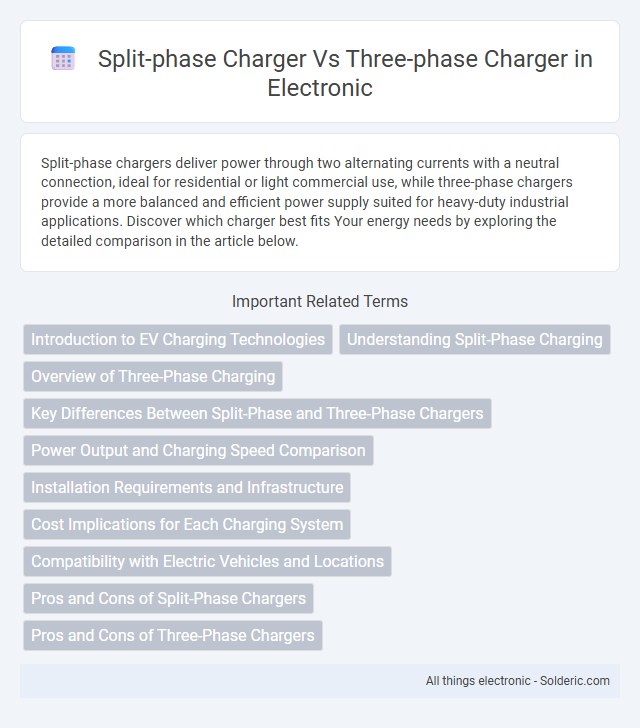 Split-phase Charger Vs Three-phase Charger in Electronic

Split-phase chargers deliver power through two alternating currents with a neutral connection, ideal for residential or light commercial use, while three-phase chargers provide a more balanced and efficient power supply suited for heavy-duty industrial applications. Discover which charger best fits Your energy needs by exploring the detailed comparison in the article below.

Important Related Terms

Introduction to EV Charging Technologies

Understanding Split-Phase Charging

Overview of Three-Phase Charging

Key Differences Between Split-Phase and Three-Phase Chargers

Power Output and Charging Speed Comparison

Installation Requirements and Infrastructure

Cost Implications for Each Charging System

Compatibility with Electric Vehicles and Locations

Pros and Cons of Split-Phase Chargers

Pros and Cons of Three-Phase Chargers

All things electronic - Solderic.com