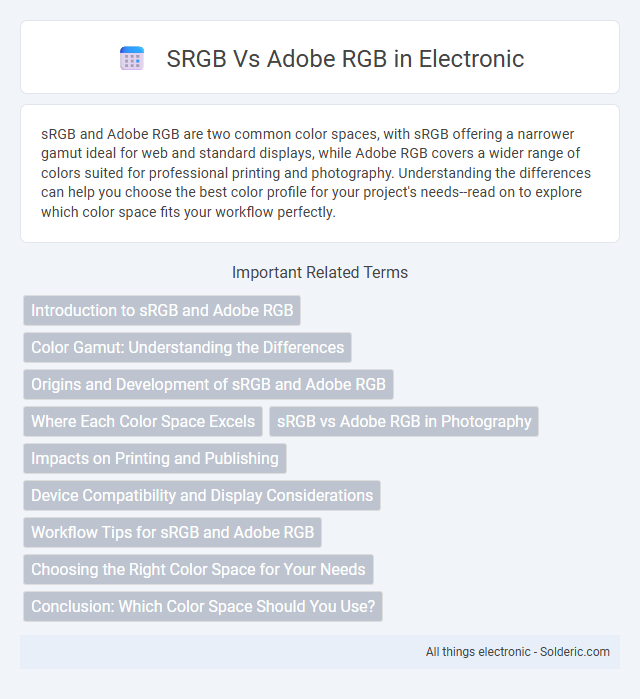 SRGB Vs Adobe RGB in Electronic

sRGB and Adobe RGB are two common color spaces, with sRGB offering a narrower gamut ideal for web and standard displays, while Adobe RGB covers a wider range of colors suited for professional printing and photography. Understanding the differences can help you choose the best color profile for your project's needs--read on to explore which color space fits your workflow perfectly.

Important Related Terms

Introduction to sRGB and Adobe RGB

Color Gamut: Understanding the Differences

Origins and Development of sRGB and Adobe RGB

Where Each Color Space Excels

sRGB vs Adobe RGB in Photography

Impacts on Printing and Publishing

Device Compatibility and Display Considerations

Workflow Tips for sRGB and Adobe RGB

Choosing the Right Color Space for Your Needs

Conclusion: Which Color Space Should You Use?

All things electronic - Solderic.com