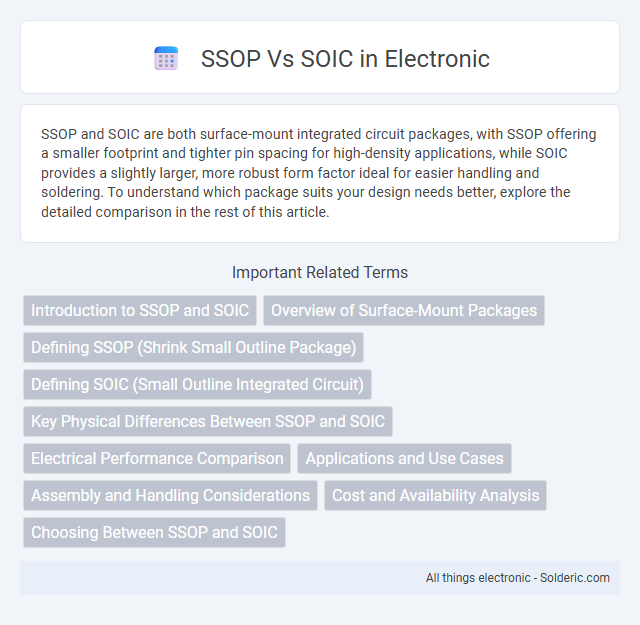 SSOP Vs SOIC in Electronic

SSOP and SOIC are both surface-mount integrated circuit packages, with SSOP offering a smaller footprint and tighter pin spacing for high-density applications, while SOIC provides a slightly larger, more robust form factor ideal for easier handling and soldering. To understand which package suits your design needs better, explore the detailed comparison in the rest of this article.

Important Related Terms

Introduction to SSOP and SOIC

Overview of Surface-Mount Packages

Defining SSOP (Shrink Small Outline Package)

Defining SOIC (Small Outline Integrated Circuit)

Key Physical Differences Between SSOP and SOIC

Electrical Performance Comparison

Applications and Use Cases

Assembly and Handling Considerations

Cost and Availability Analysis

Choosing Between SSOP and SOIC

All things electronic - Solderic.com