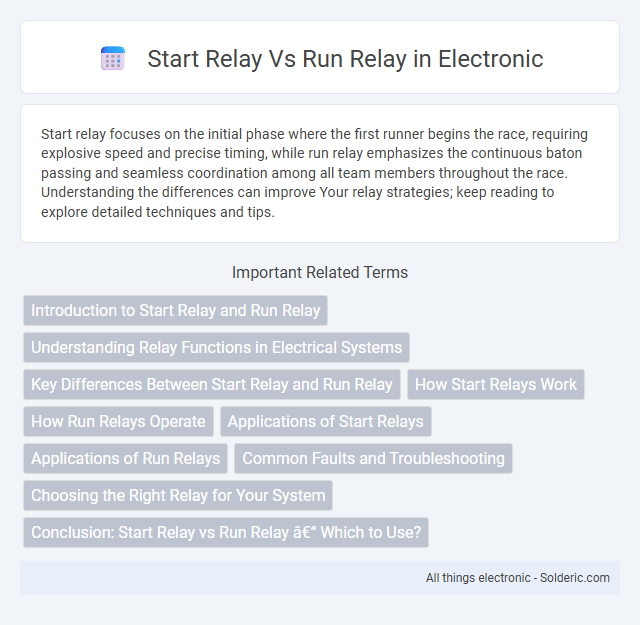 Start Relay Vs Run Relay in Electronic

Start relay focuses on the initial phase where the first runner begins the race, requiring explosive speed and precise timing, while run relay emphasizes the continuous baton passing and seamless coordination among all team members throughout the race. Understanding the differences can improve Your relay strategies; keep reading to explore detailed techniques and tips.

Important Related Terms

Introduction to Start Relay and Run Relay

Understanding Relay Functions in Electrical Systems

Key Differences Between Start Relay and Run Relay

How Start Relays Work

How Run Relays Operate

Applications of Start Relays

Applications of Run Relays

Common Faults and Troubleshooting

Choosing the Right Relay for Your System

Conclusion: Start Relay vs Run Relay â€“ Which to Use?

All things electronic - Solderic.com