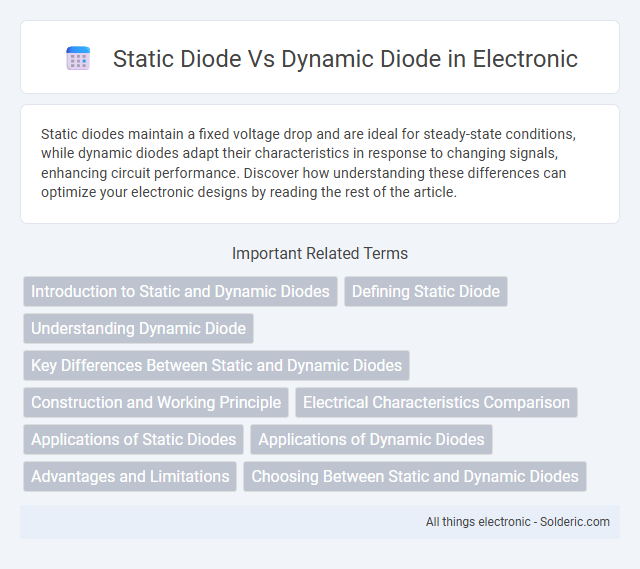 Static Diode Vs Dynamic Diode in Electronic

Static diodes maintain a fixed voltage drop and are ideal for steady-state conditions, while dynamic diodes adapt their characteristics in response to changing signals, enhancing circuit performance. Discover how understanding these differences can optimize your electronic designs by reading the rest of the article.

Important Related Terms

Introduction to Static and Dynamic Diodes
Defining Static Diode
Understanding Dynamic Diode
Key Differences Between Static and Dynamic Diodes
Construction and Working Principle
Electrical Characteristics Comparison
Applications of Static Diodes
Applications of Dynamic Diodes
Advantages and Limitations
Choosing Between Static and Dynamic Diodes

All things electronic - Solderic.com