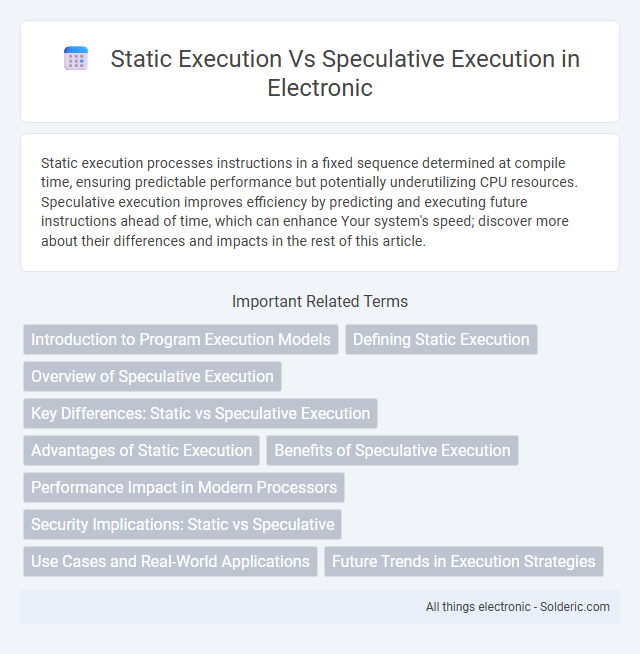 Static Execution Vs Speculative Execution in Electronic

Static execution processes instructions in a fixed sequence determined at compile time, ensuring predictable performance but potentially underutilizing CPU resources. Speculative execution improves efficiency by predicting and executing future instructions ahead of time, which can enhance Your system's speed; discover more about their differences and impacts in the rest of this article.

Important Related Terms

Introduction to Program Execution Models

Defining Static Execution

Overview of Speculative Execution

Key Differences: Static vs Speculative Execution

Advantages of Static Execution

Benefits of Speculative Execution

Performance Impact in Modern Processors

Security Implications: Static vs Speculative

Use Cases and Real-World Applications

Future Trends in Execution Strategies

All things electronic - Solderic.com